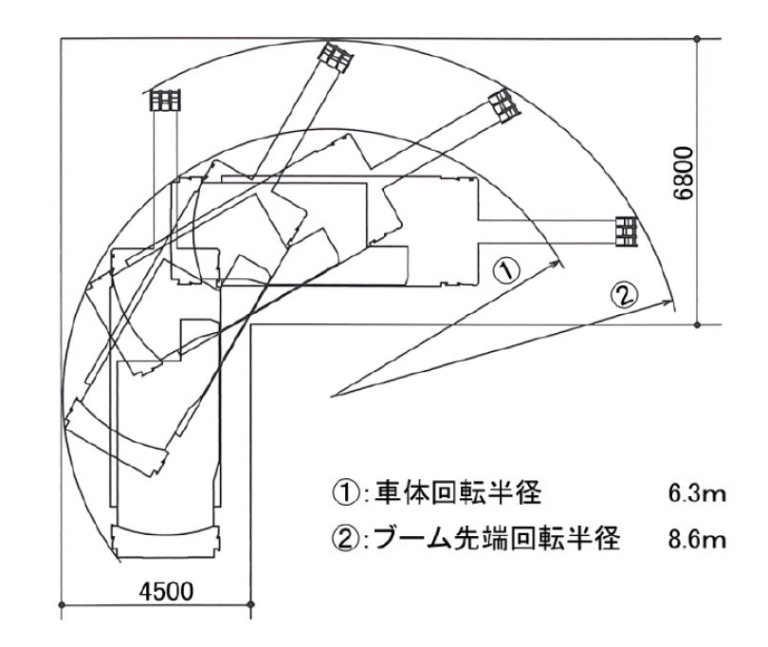 6800

①

②

①:車体回転半径 6.3m

②:ブーム先端回転半径 8.6m

4500